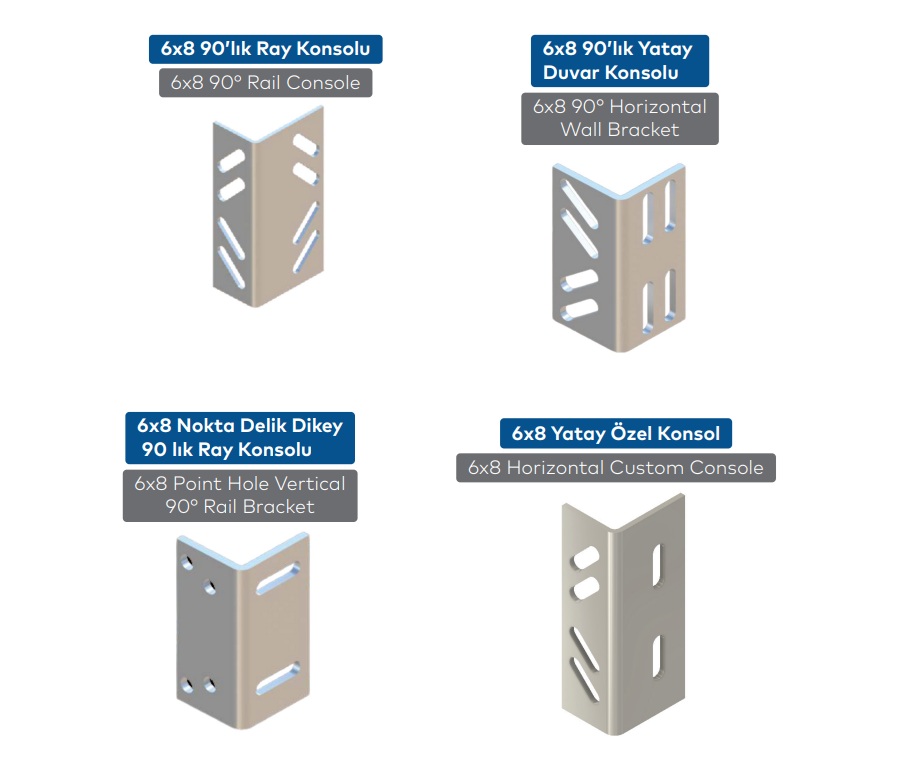 6x8 90'lık Ray Konsolu
6x8 90° Rail Console

6x8 90'lık Yatay Duvar Konsolu
6x8 90° Horizontal Wall Bracket

6x8 Nokta Delik Dikey 90 lık Ray Konsolu
6x8 Point Hole Vertical 90° Rail Bracket

6x8 Yatay Özel Konsol
6x8 Horizontal Custom Console